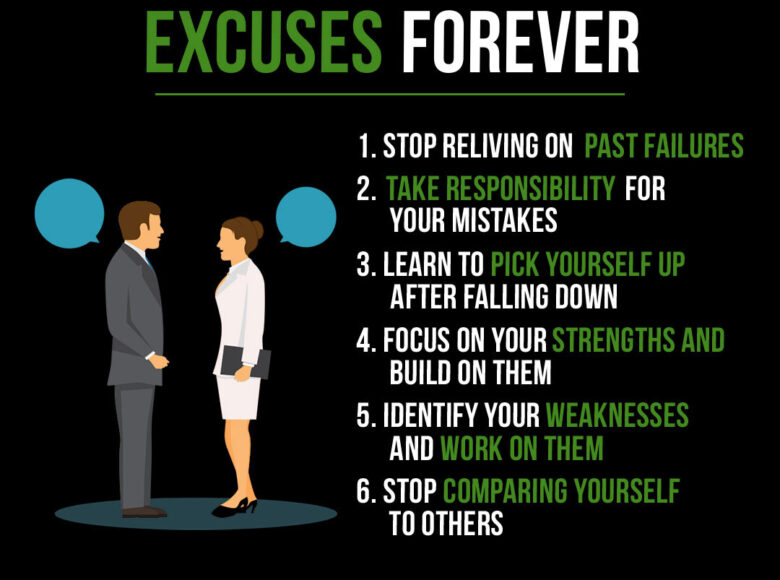 EXCUSES FOREVER

1. STOP RELIVING ON PAST FAILURES
2. TAKE RESPONSIBILITY FOR YOUR MISTAKES
3. LEARN TO PICK YOURSELF UP AFTER FALLING DOWN
4. FOCUS ON YOUR STRENGTHS AND BUILD ON THEM
5. IDENTIFY YOUR WEAKNESSES AND WORK ON THEM
6. STOP COMPARING YOURSELF TO OTHERS